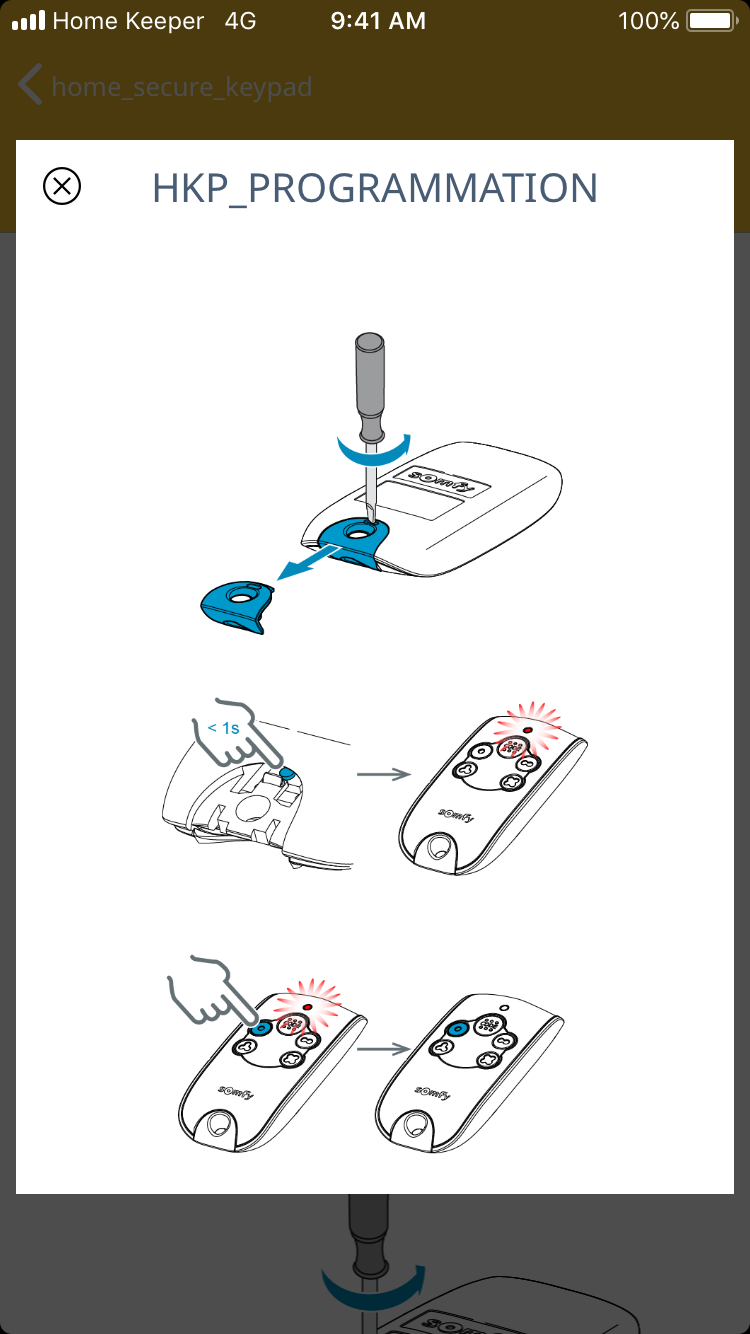 Home Keeper 4G 9:41 AM 100%

home_secure_keypad

HKP_PROGRAMMATION

somfy

< 1s

somfy

somfy

somfy